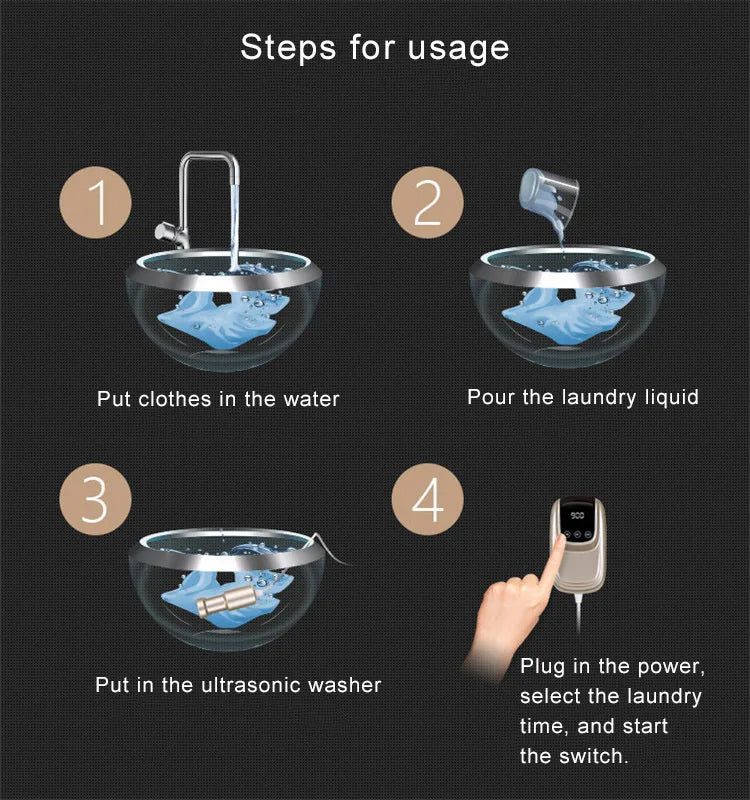 Steps for usage

1

Put clothes in the water

2

Pour the laundry liquid

3

Put in the ultrasonic washer

4

900

Plug in the power, select the laundry time, and start the switch.