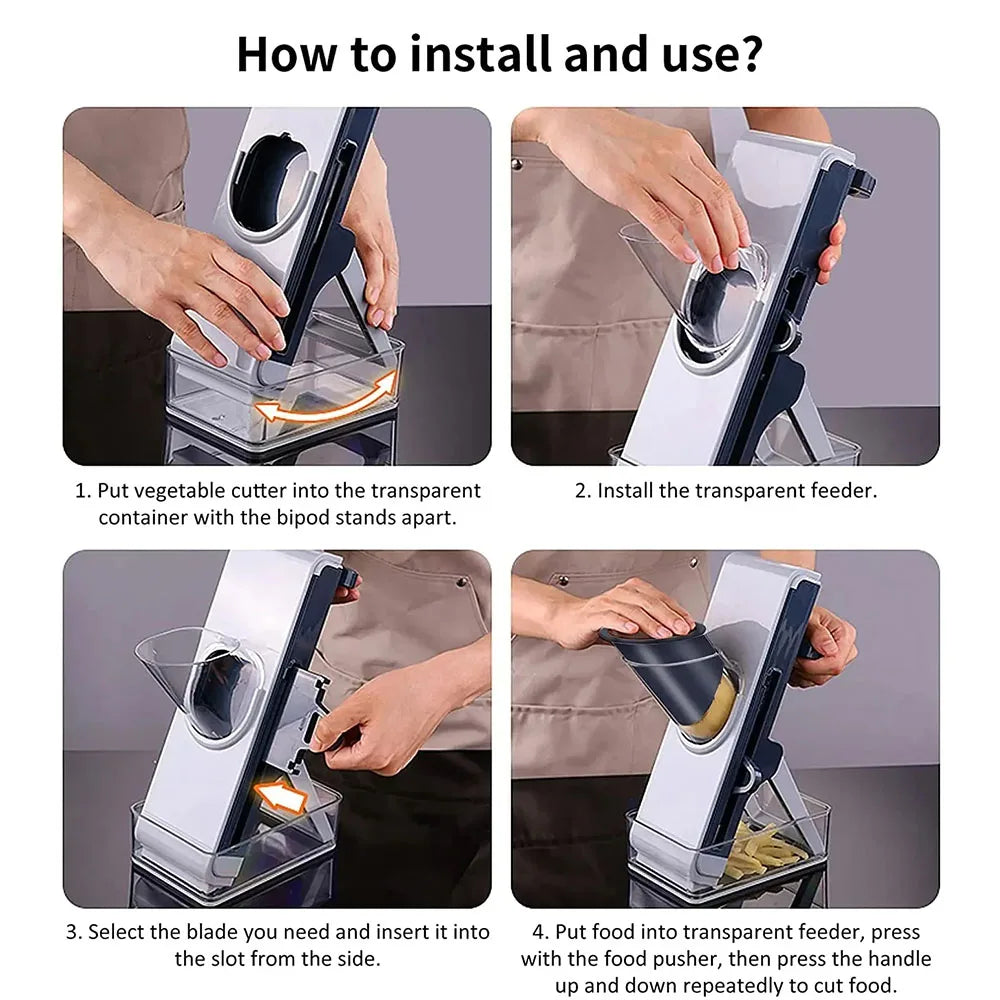 How to install and use?

1. Put vegetable cutter into the transparent container with the bipod stands apart.

2. Install the transparent feeder.

3. Select the blade you need and insert it into the slot from the side.

4. Put food into transparent feeder, press with the food pusher, then press the handle up and down repeatedly to cut food.